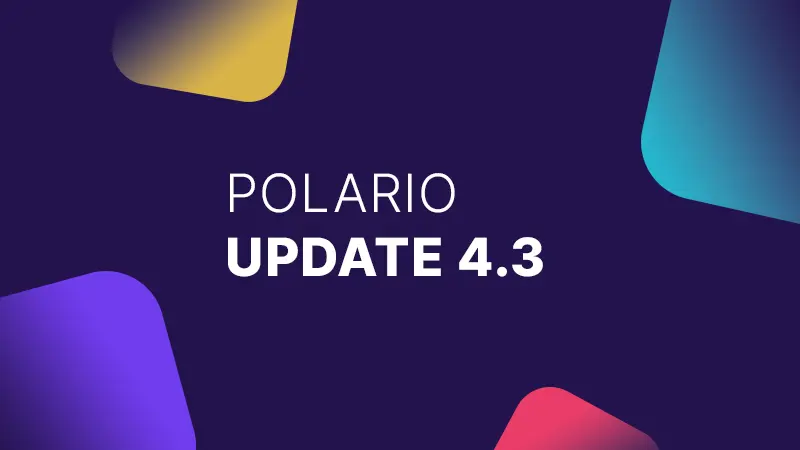 POLARIO
UPDATE 4.3